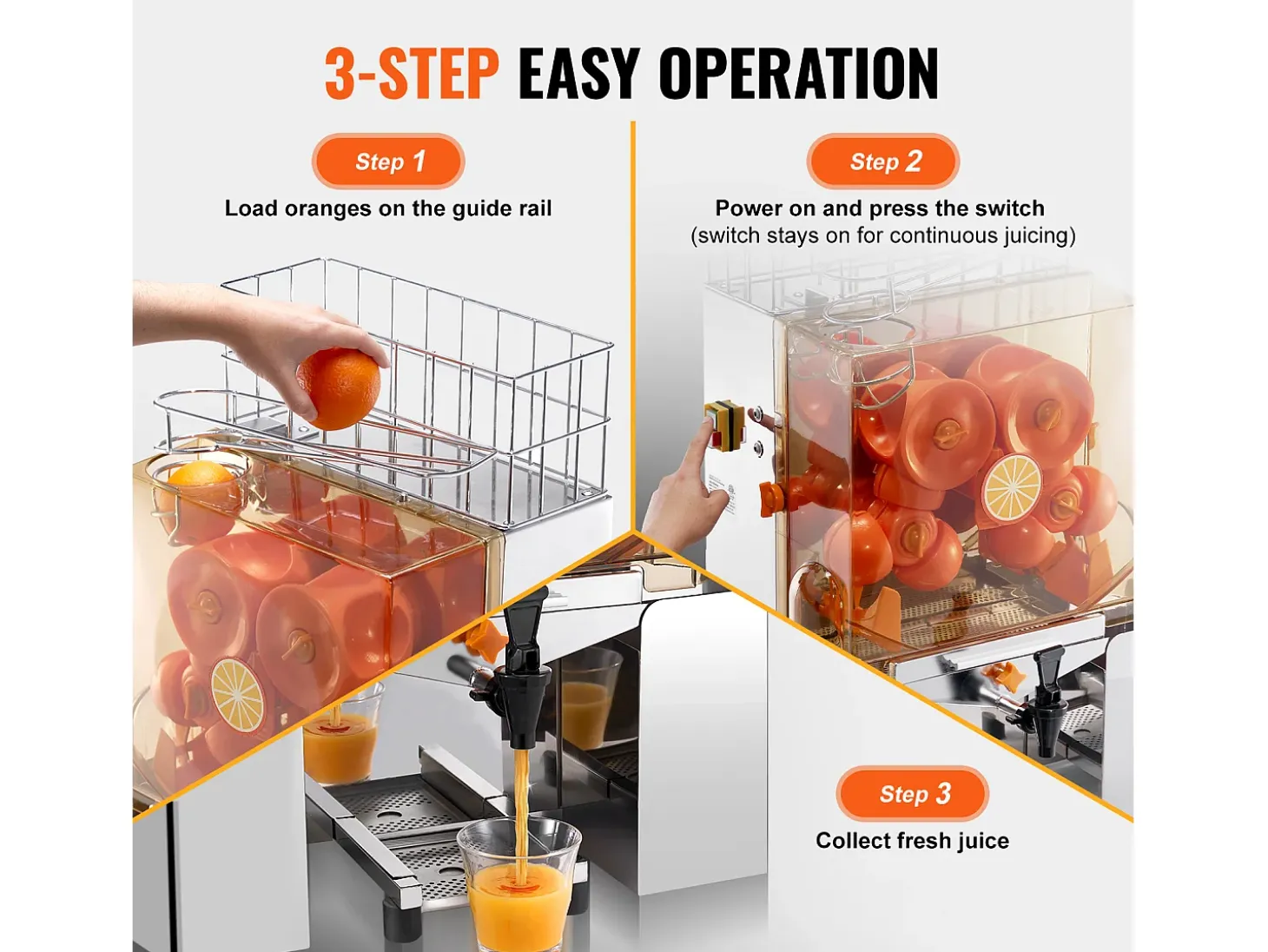 3-STEP EASY OPERATION

Step 1
Load oranges on the guide rail

Step 2
Power on and press the switch
(switch stays on for continuous juicing)

Step 3
Collect fresh juice