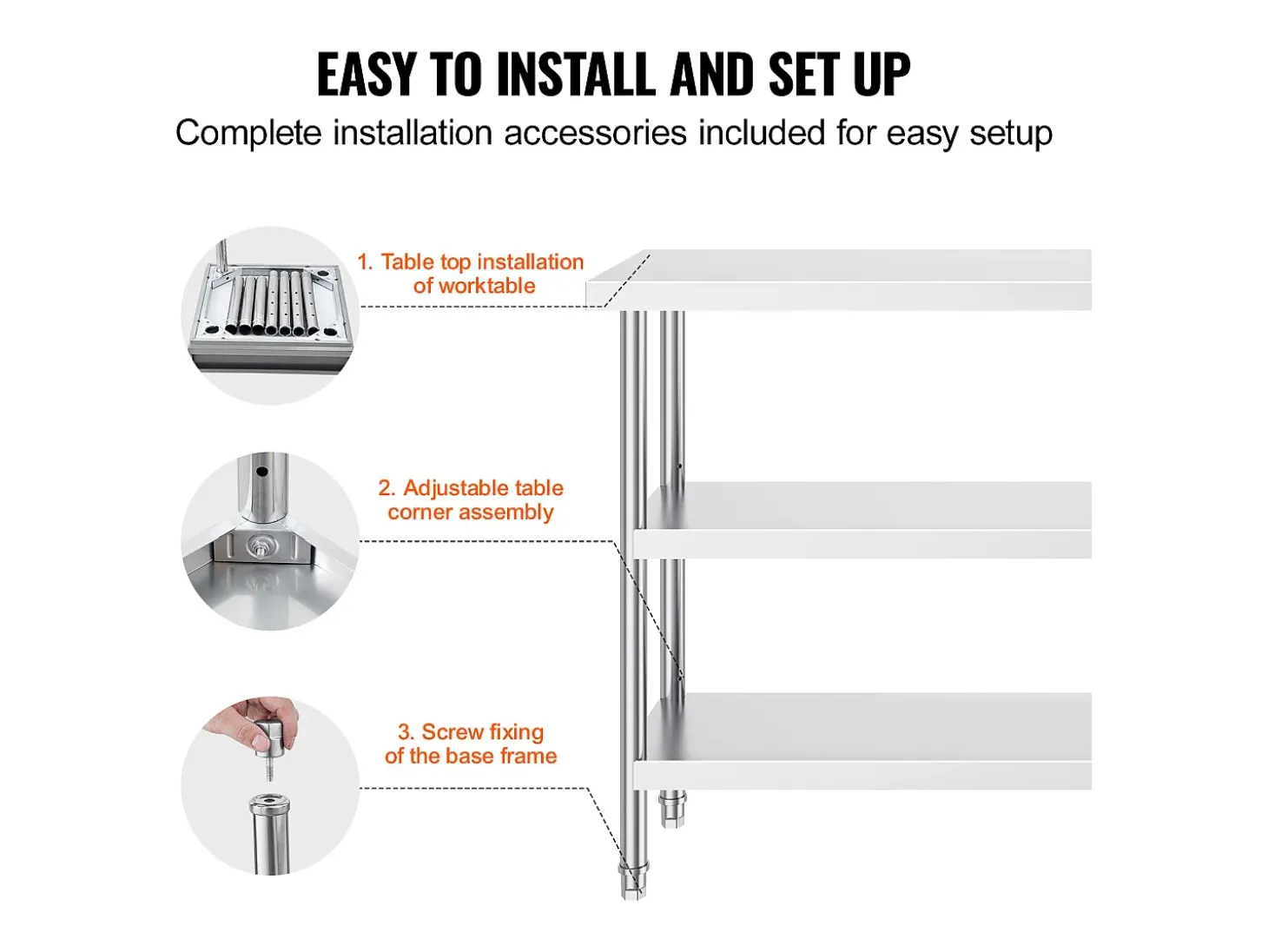 EASY TO INSTALL AND SET UP
Complete installation accessories included for easy setup

1. Table top installation of worktable

2. Adjustable table corner assembly

3. Screw fixing of the base frame