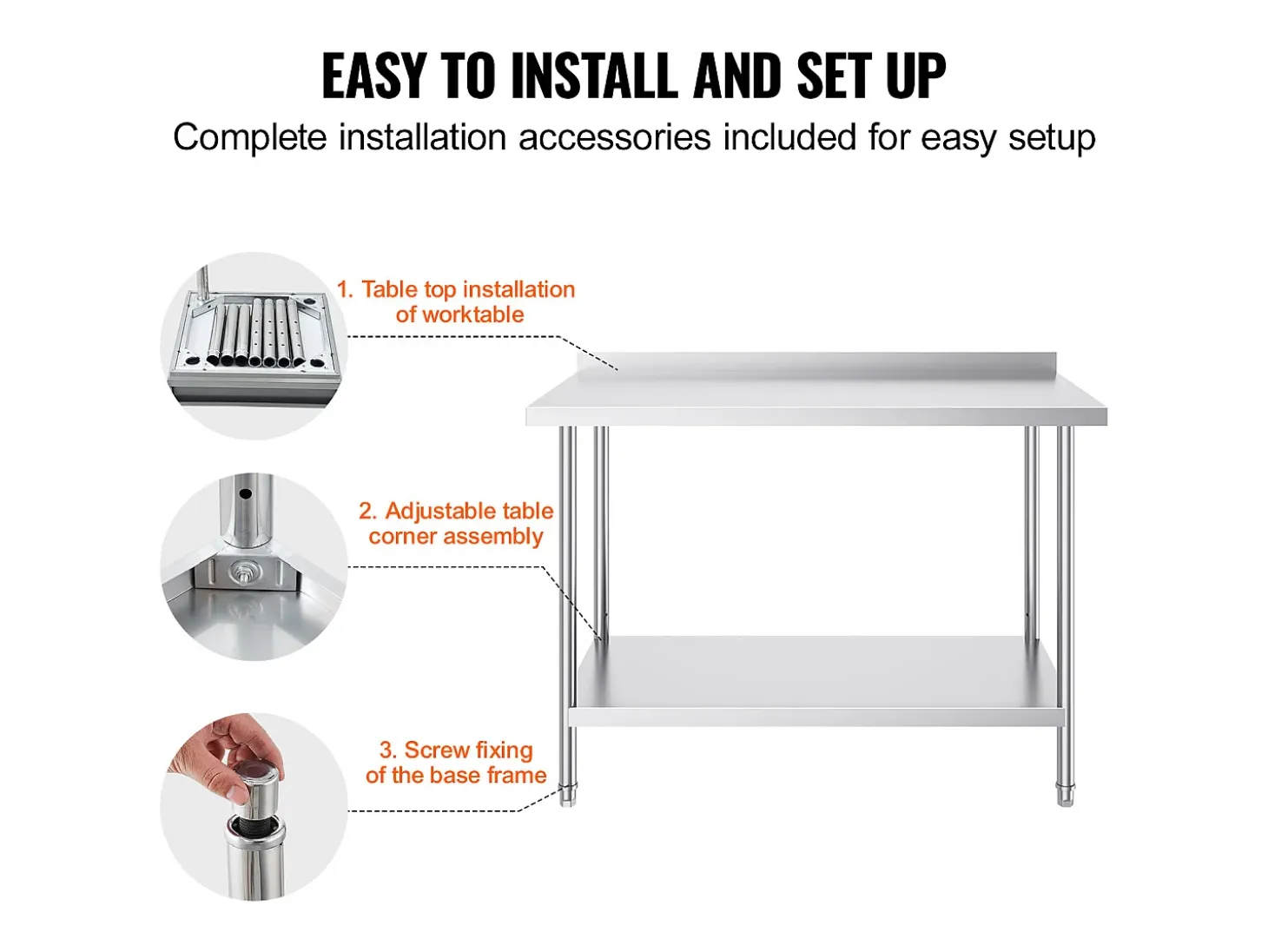 EASY TO INSTALL AND SET UP

Complete installation accessories included for easy setup

1. Table top installation of worktable

2. Adjustable table corner assembly

3. Screw fixing of the base frame