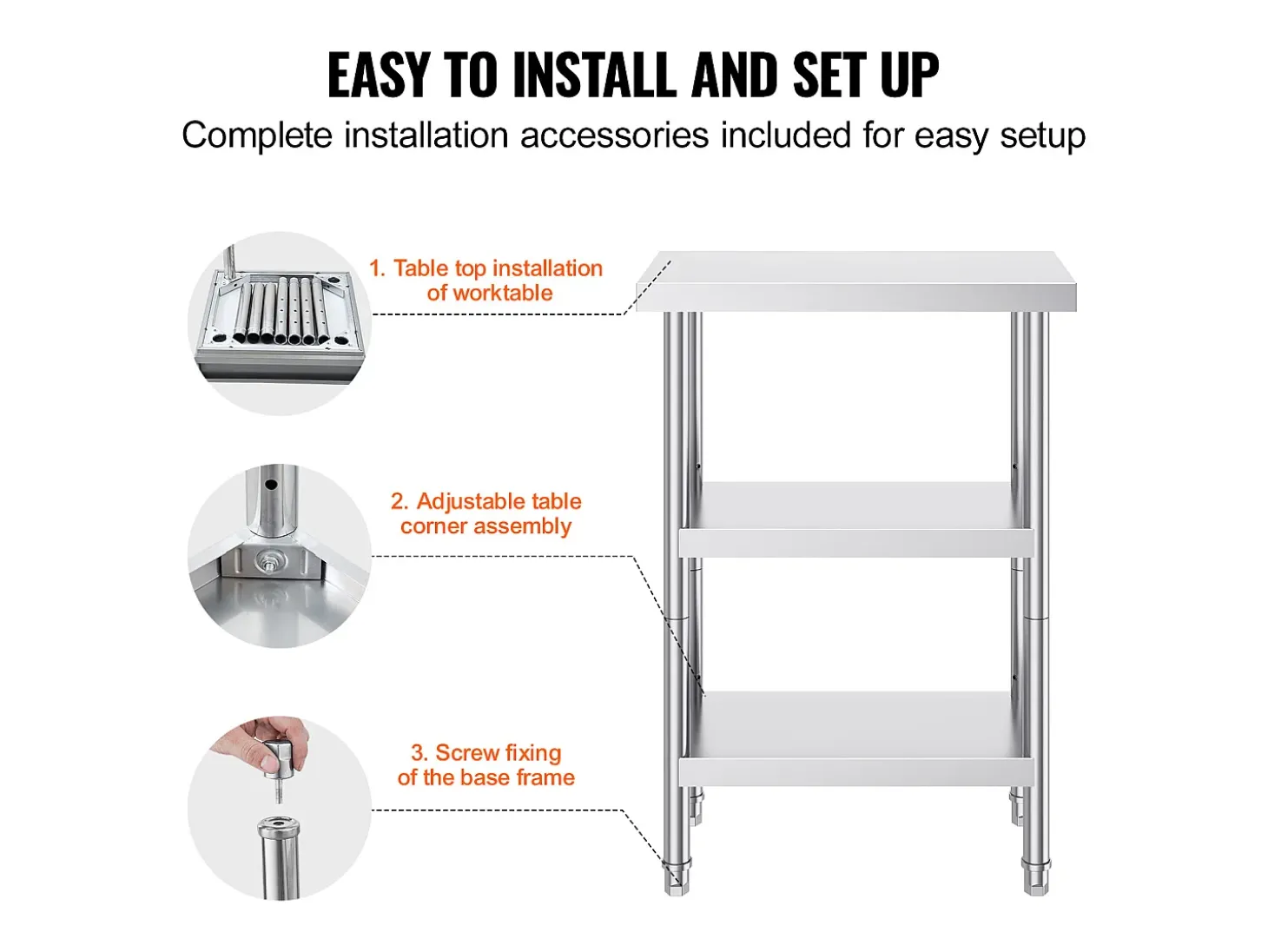 EASY TO INSTALL AND SET UP

Complete installation accessories included for easy setup

1. Table top installation of worktable

2. Adjustable table corner assembly

3. Screw fixing of the base frame