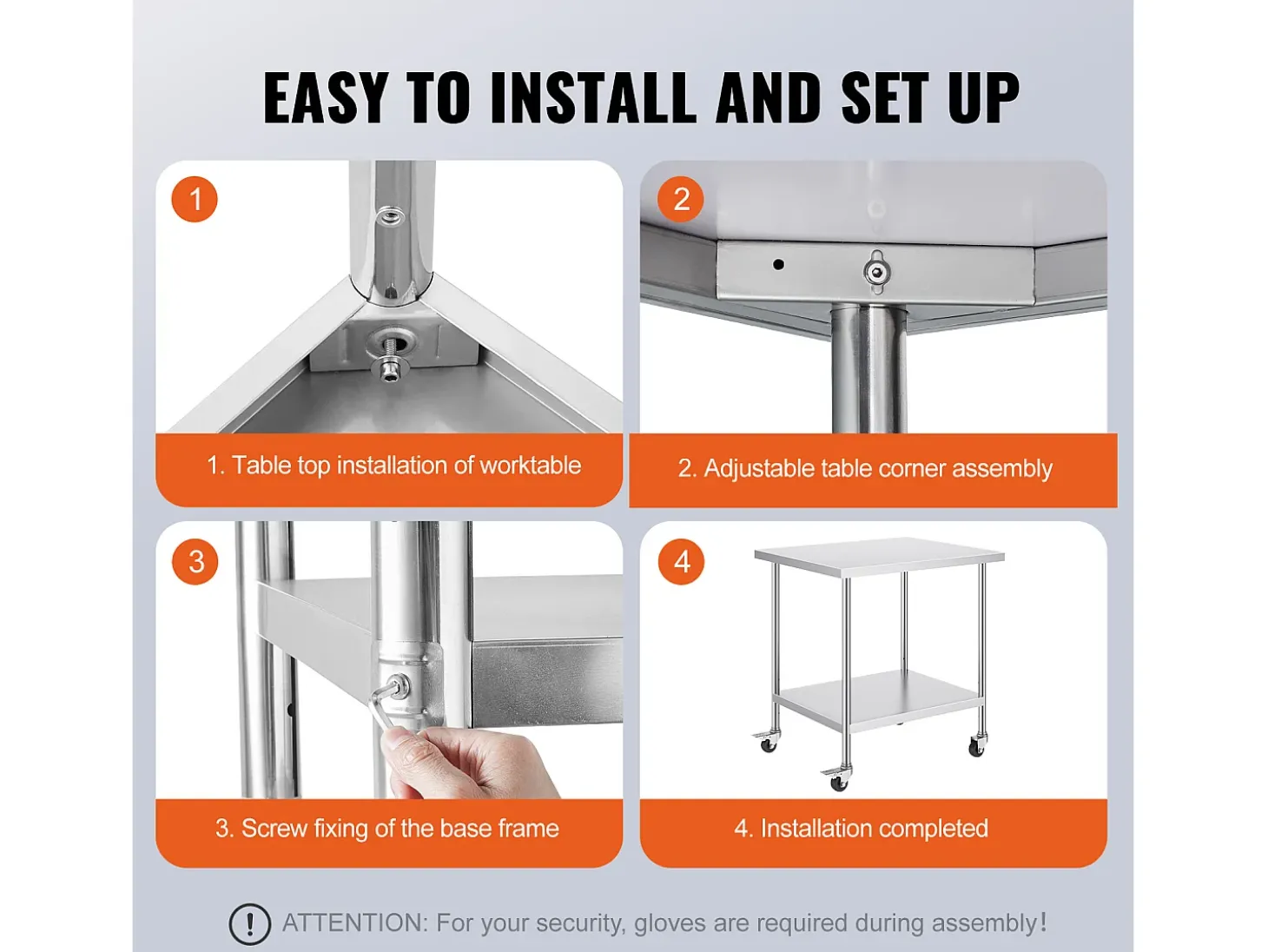 EASY TO INSTALL AND SET UP

1

1. Table top installation of worktable

2

2. Adjustable table corner assembly

3

3. Screw fixing of the base frame

4

4. Installation completed

! ATTENTION: For your security, gloves are required during assembly!