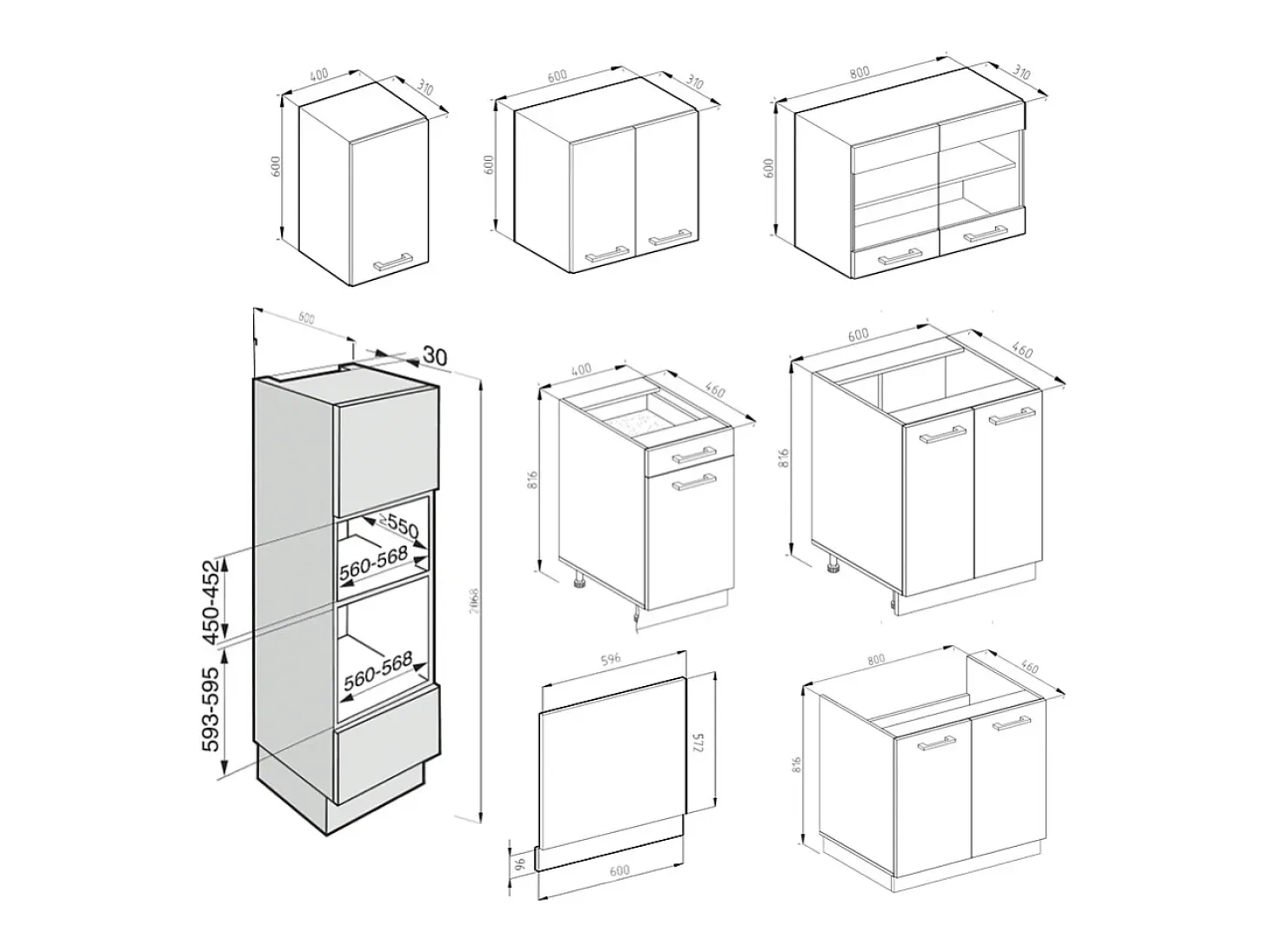 400
310
600

600
310
600

800
310
600

600
30
≥550
560-568
450-452
560-568
593-595
2068

400
460
816

600
460
816

596
572
96
600

800
460
816